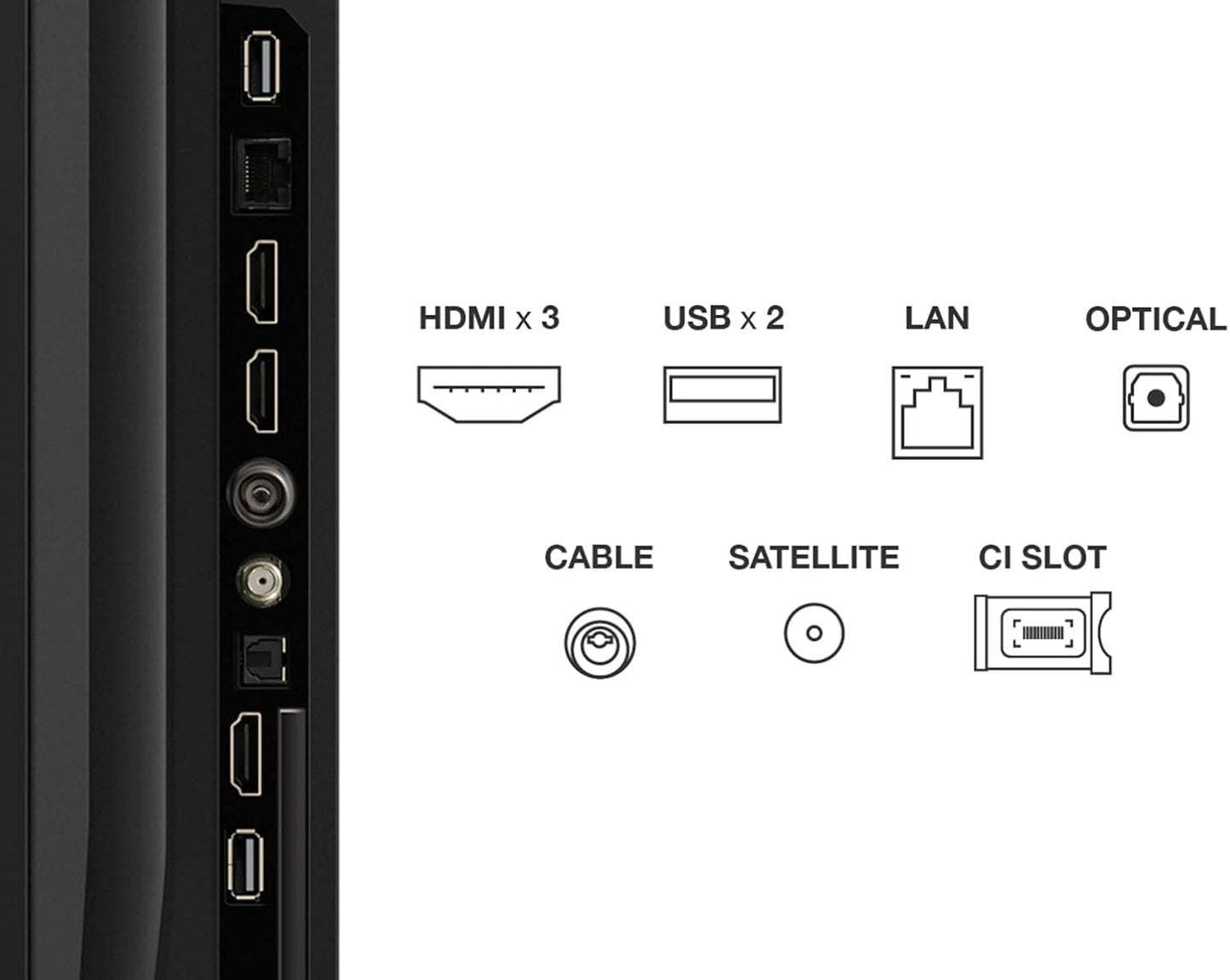 HDMI x 3
USB x 2
LAN
OPTICAL
CABLE
SATELLITE
CI SLOT