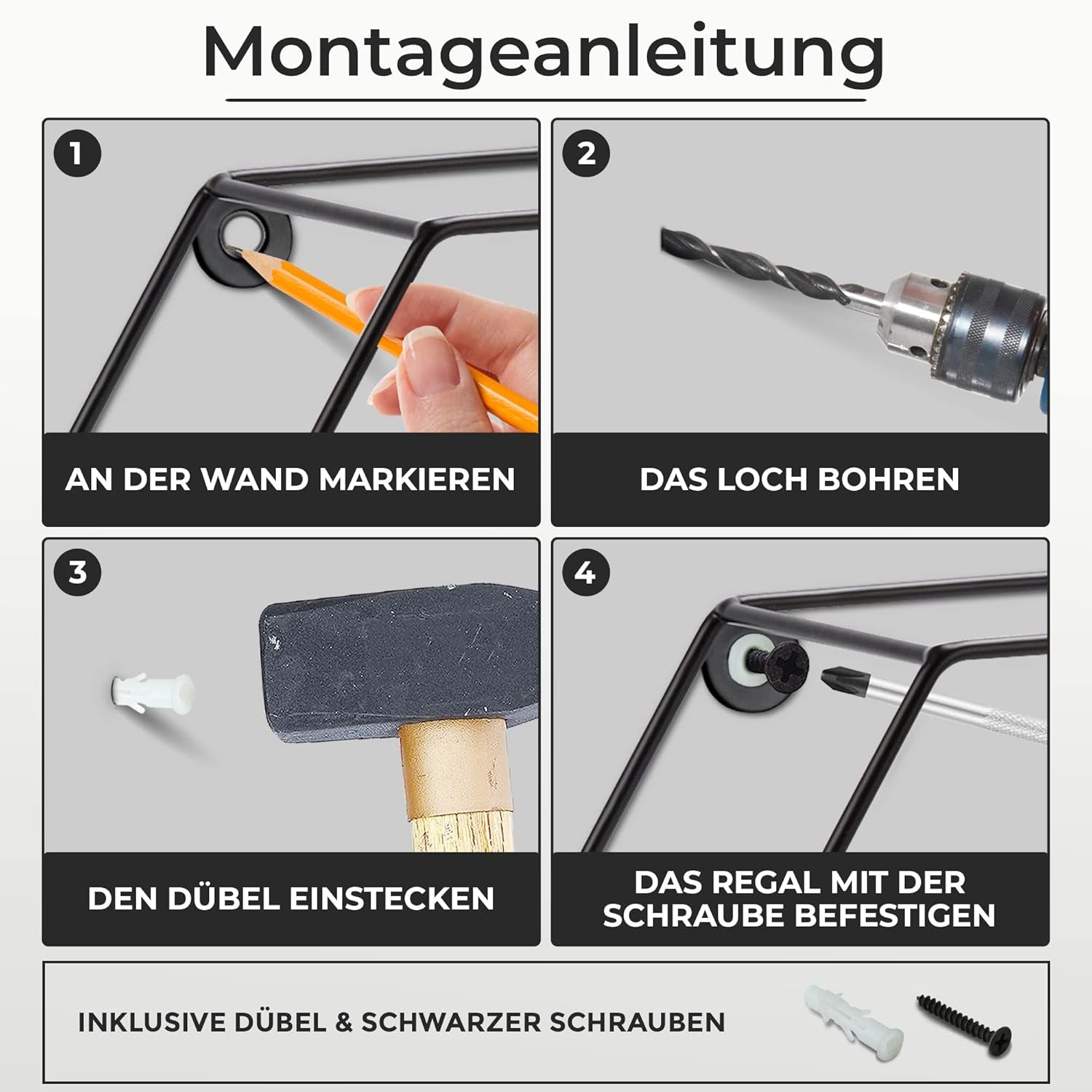 Montageanleitung

1

AN DER WAND MARKIEREN

2

DAS LOCH BOHREN

3

DEN DÜBEL EINSTECKEN

4

DAS REGAL MIT DER SCHRAUBE BEFESTIGEN

INKLUSIVE DÜBEL & SCHWARZER SCHRAUBEN