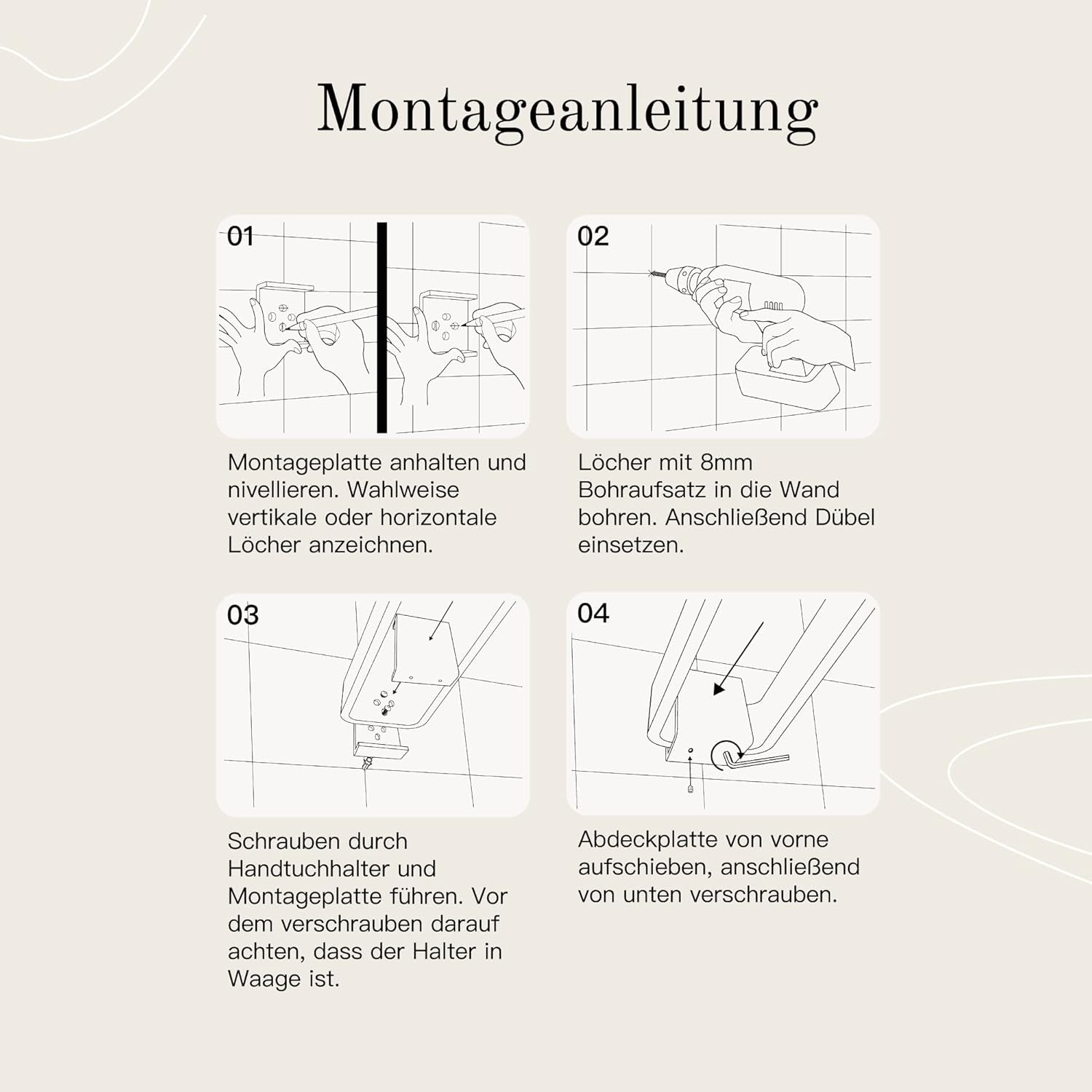 Montageanleitung

01

Montageplatte anhalten und nivellieren. Wahlweise vertikale oder horizontale Löcher anzeichnen.

02

Löcher mit 8mm Bohraufsatz in die Wand bohren. Anschließend Dübel einsetzen.

03

Schrauben durch Handtuchhalter und Montageplatte führen. Vor dem verschrauben darauf achten, dass der Halter in Waage ist.

04

Abdeckplatte von vorne aufschieben, anschließend von unten verschrauben.