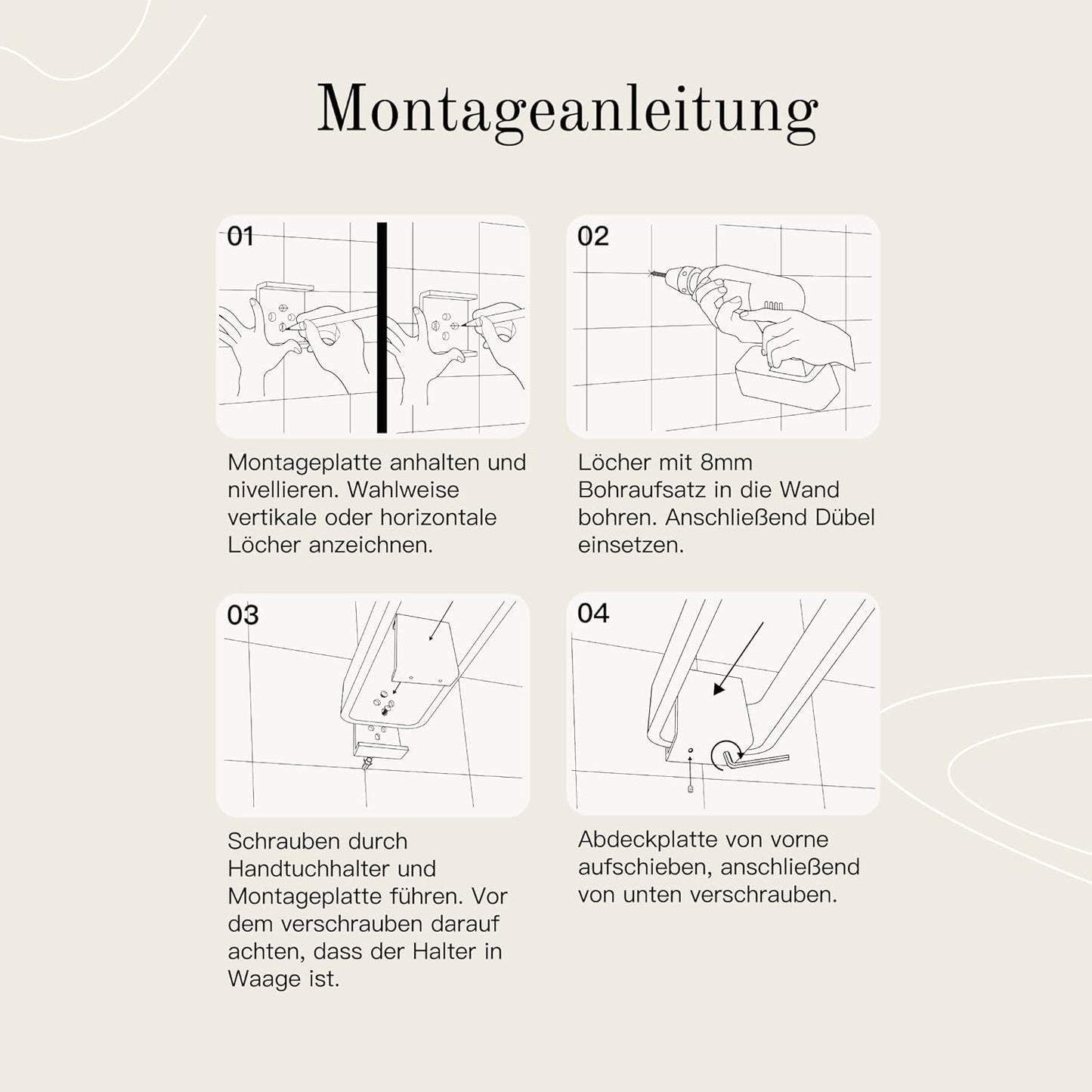 Montageanleitung

01

Montageplatte anhalten und nivellieren. Wahlweise vertikale oder horizontale Löcher anzeichnen.

02

Löcher mit 8mm Bohraufsatz in die Wand bohren. Anschließend Dübel einsetzen.

03

Schrauben durch Handtuchhalter und Montageplatte führen. Vor dem verschrauben darauf achten, dass der Halter in Waage ist.

04

Abdeckplatte von vorne aufschieben, anschließend von unten verschrauben.