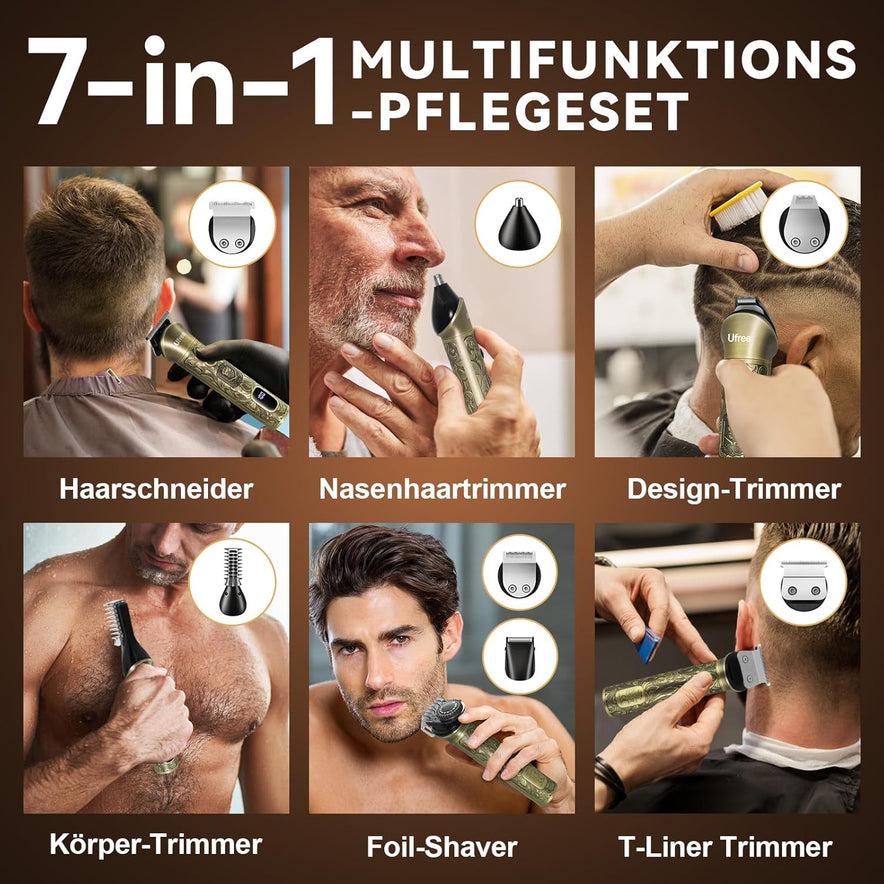 7-in-1 MULTIFUNKTIONS -PFLEGESET

Haarschneider

Nasenhaartrimmer

Ufree

Design-Trimmer

Körper-Trimmer

Foil-Shaver

T-Liner Trimmer