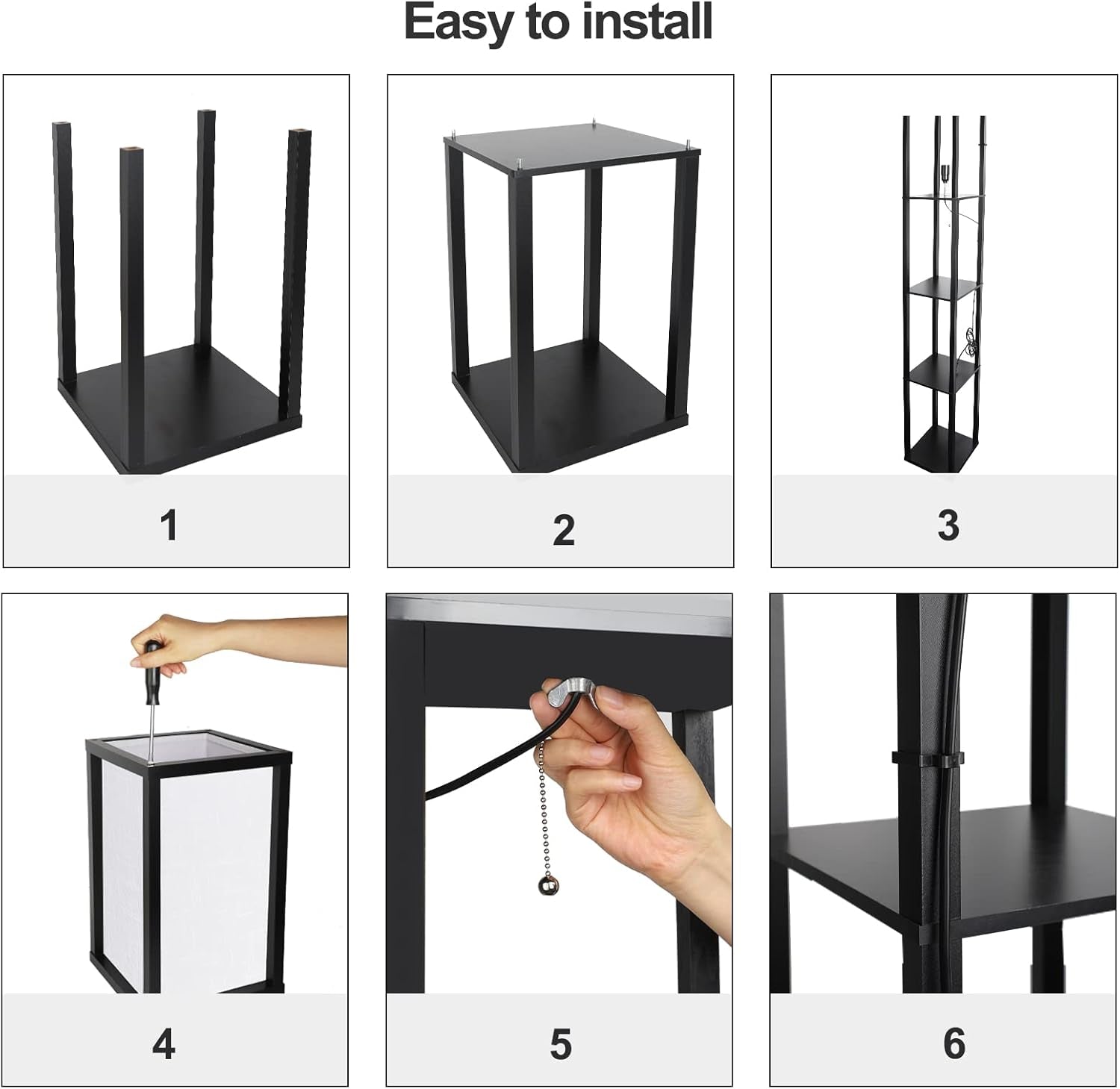 Easy to install

1

2

3

4

5

6