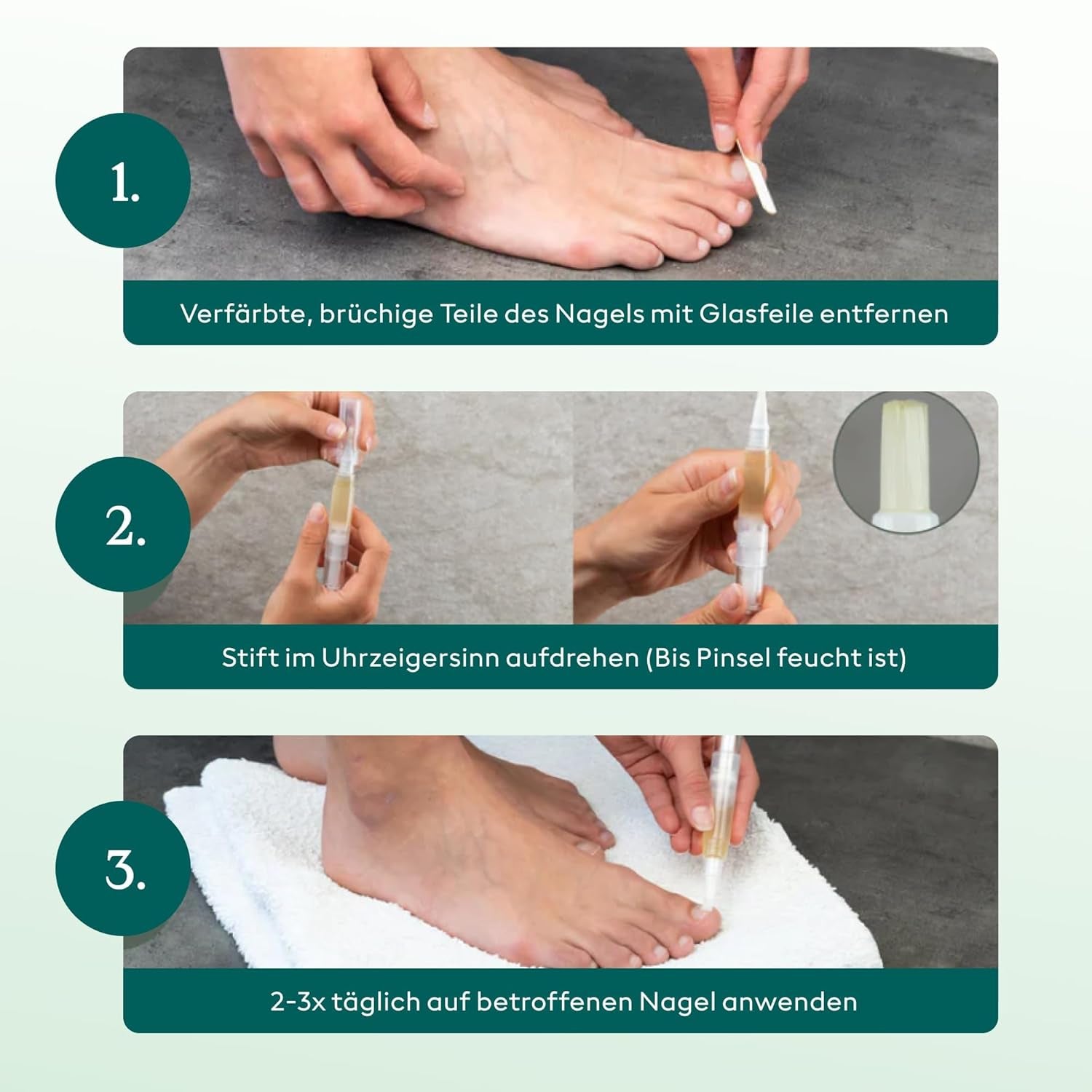 1.

Verfärbte, brüchige Teile des Nagels mit Glasfeile entfernen

2.

Stift im Uhrzeigersinn aufdrehen (Bis Pinsel feucht ist)

3.

2-3x täglich auf betroffenen Nagel anwenden