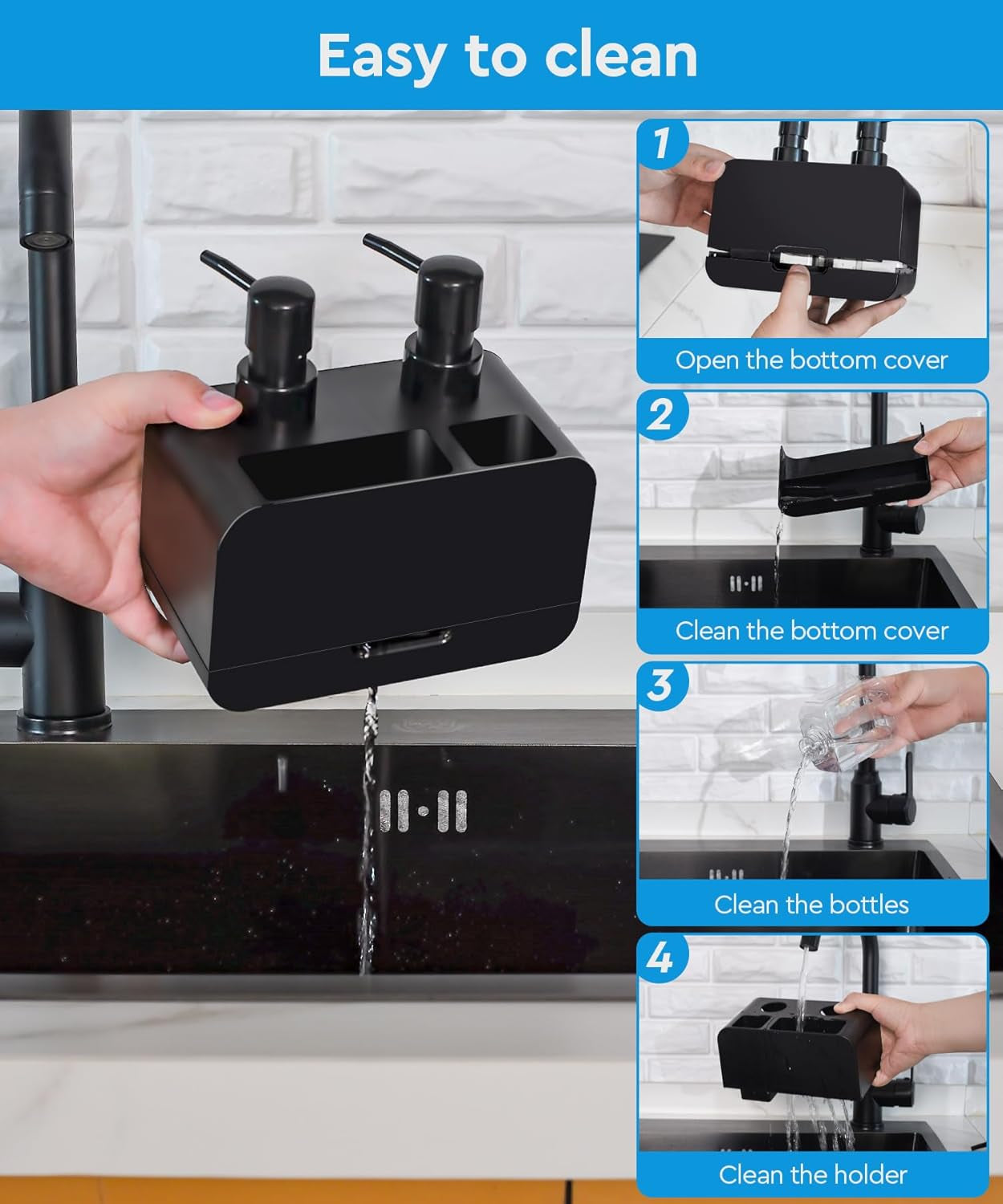 Easy to clean

1
Open the bottom cover

2
Clean the bottom cover

3
Clean the bottles

4
Clean the holder