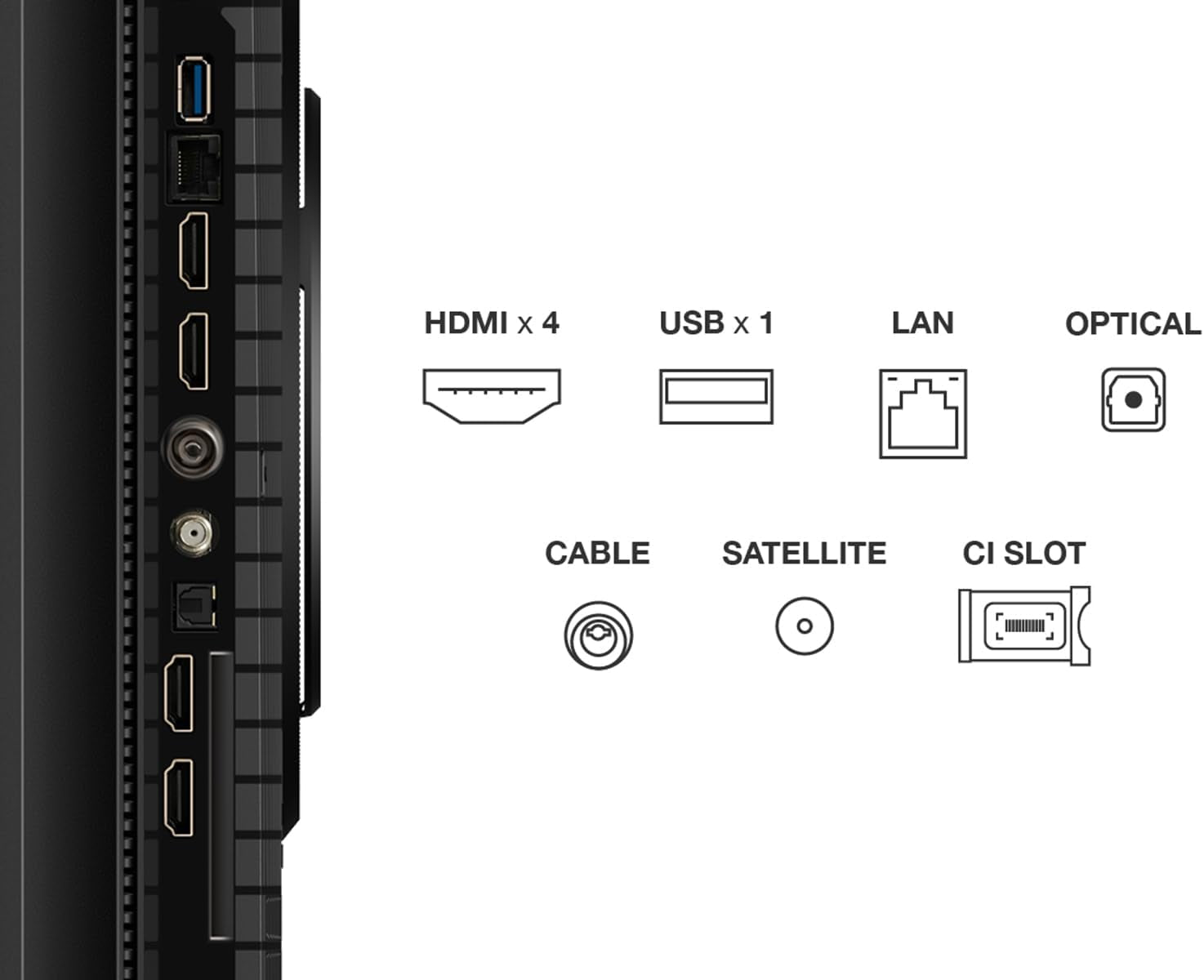 HDMI x 4
USB x 1
LAN
OPTICAL

CABLE
SATELLITE
CI SLOT