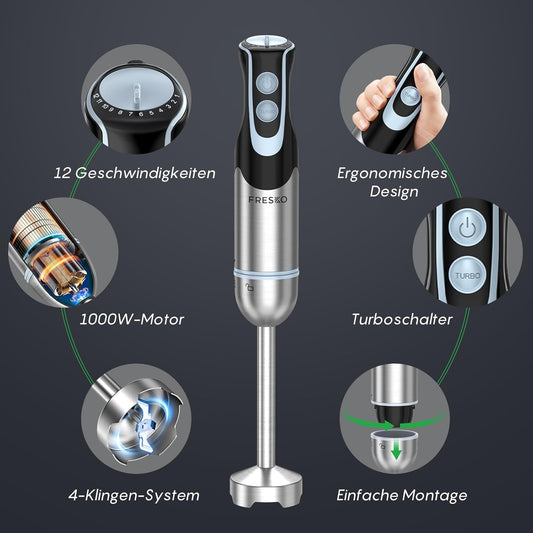 12 11 10 9 8 7 6 5 4 3 2 1

12 Geschwindigkeiten

1000W-Motor

4-Klingen-System

FRESKO

Ergonomisches Design

TURBO

Turboschalter

Einfache Montage