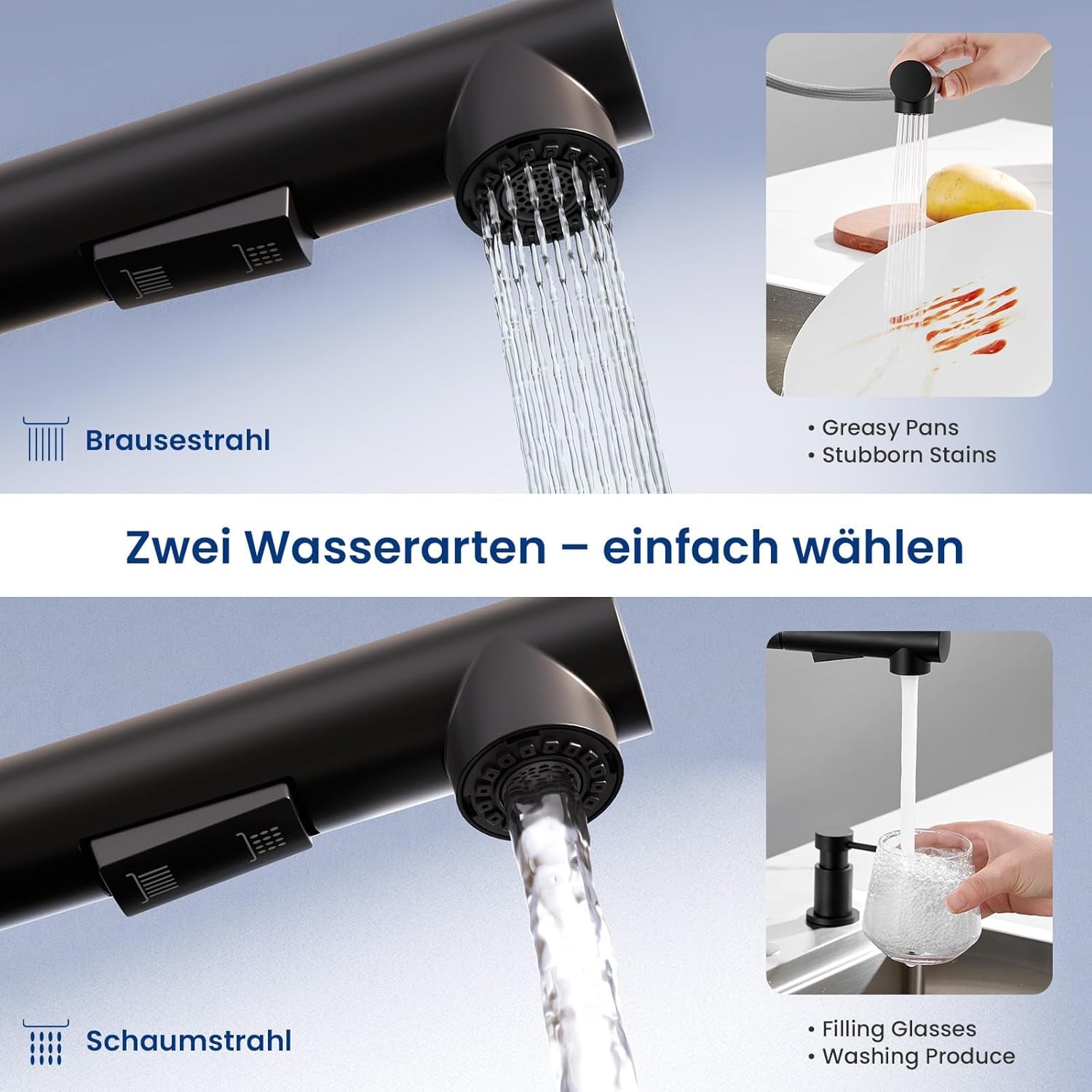 Brausestrahl

• Greasy Pans
• Stubborn Stains

Zwei Wasserarten – einfach wählen

Schaumstrahl

• Filling Glasses
• Washing Produce