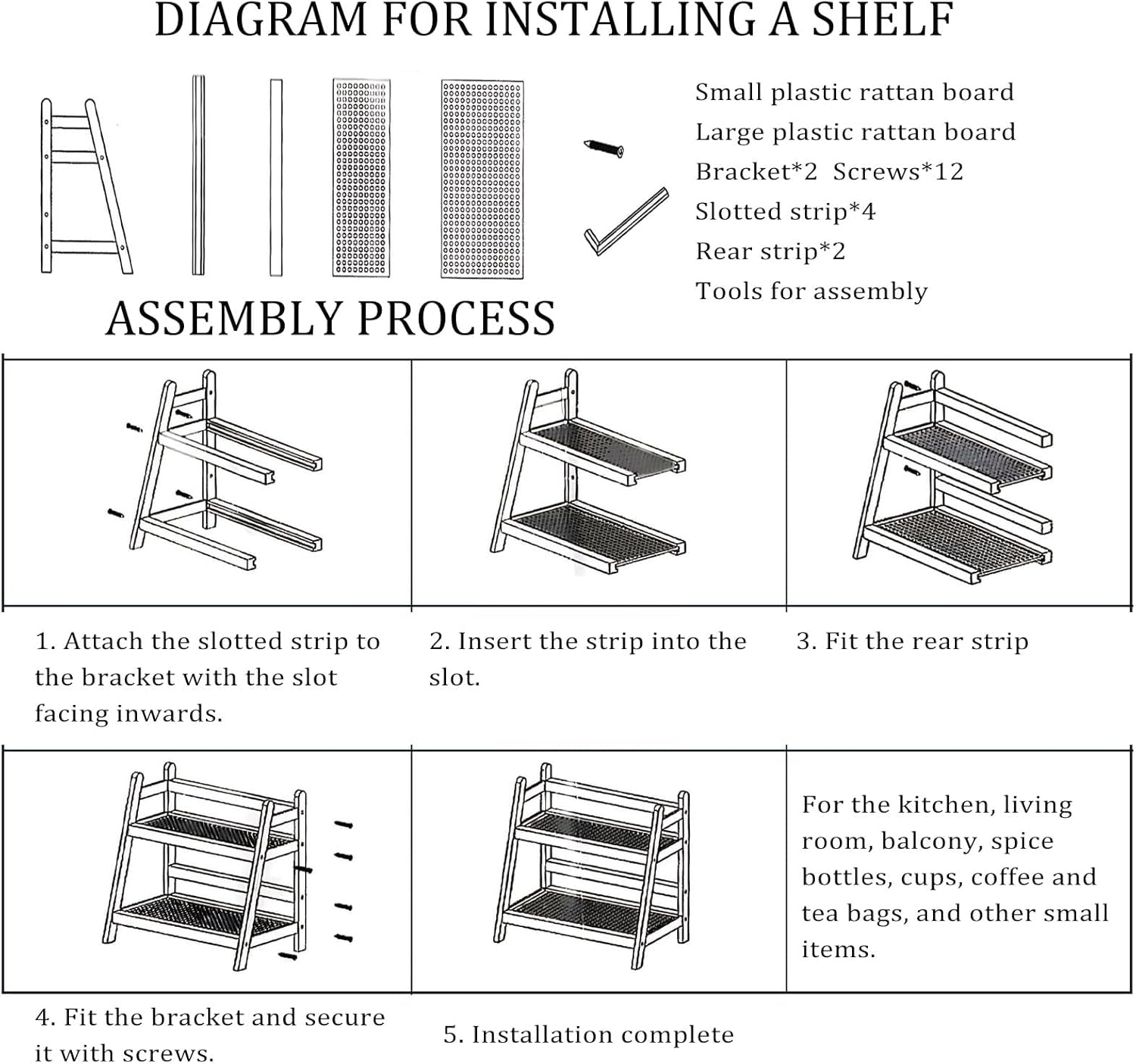 DIAGRAM FOR INSTALLING A SHELF

Small plastic rattan board
Large plastic rattan board
Bracket*2 Screws*12
Slotted strip*4
Rear strip*2
Tools for assembly

ASSEMBLY PROCESS

1. Attach the slotted strip to the bracket with the slot facing inwards.

2. Insert the strip into the slot.

3. Fit the rear strip

For the kitchen, living room, balcony, spice bottles, cups, coffee and tea bags, and other small items.

4. Fit the bracket and secure it with screws.

5. Installation complete