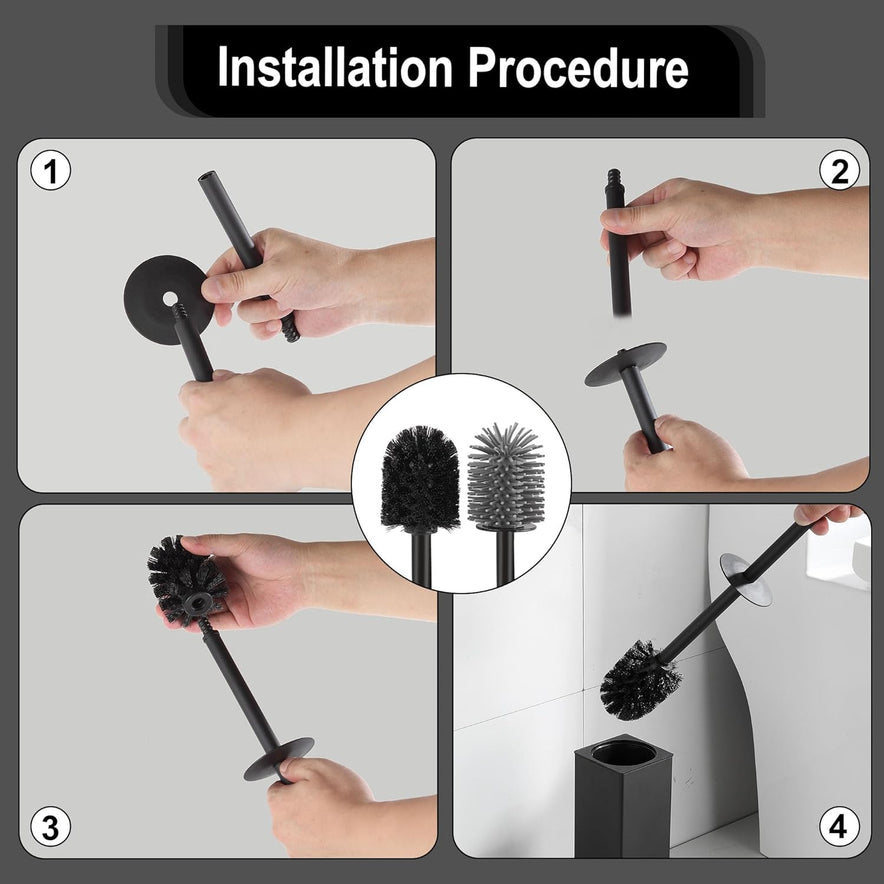 Installation Procedure

1

2

3

4