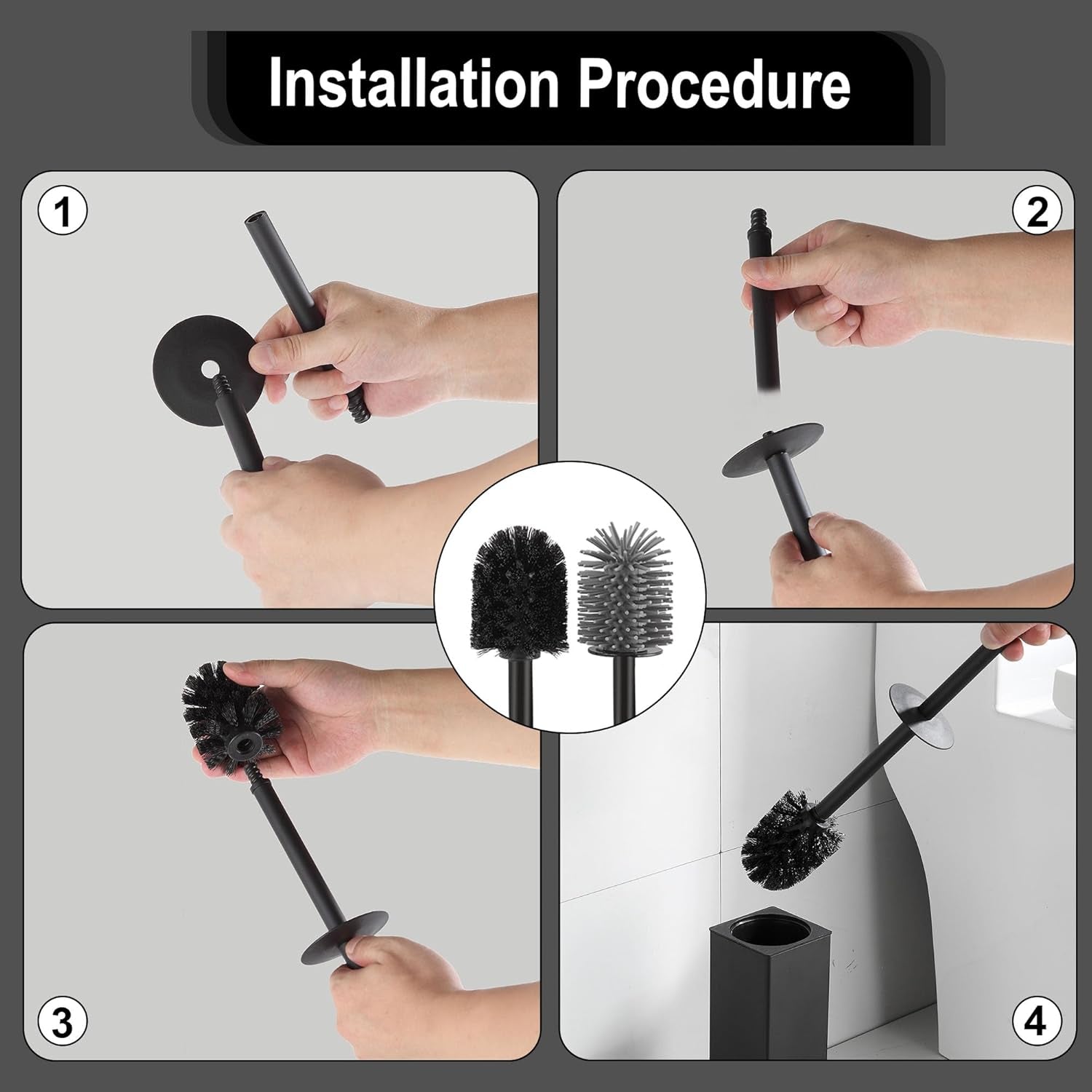 Installation Procedure

1

2

3

4