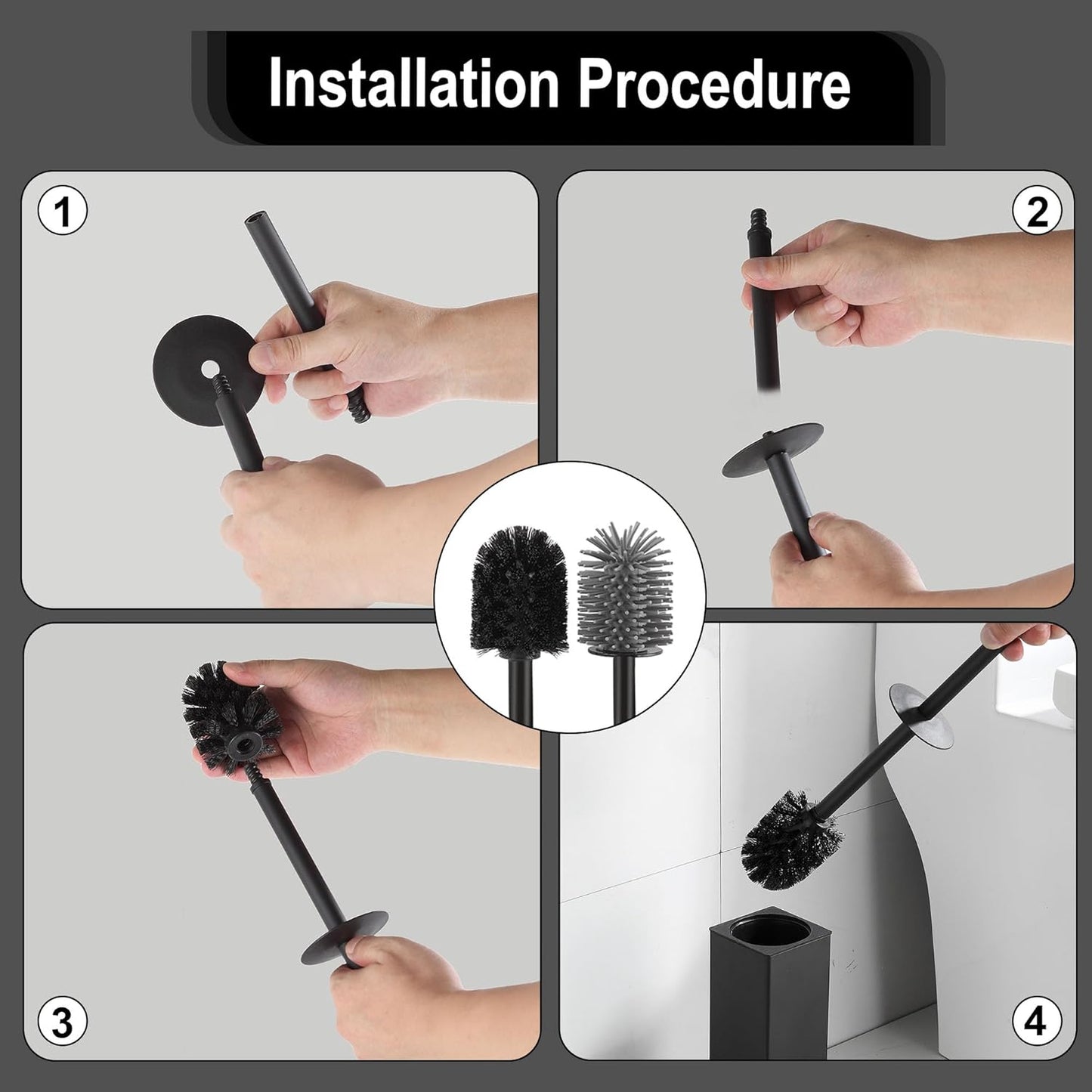 Installation Procedure

1

2

3

4