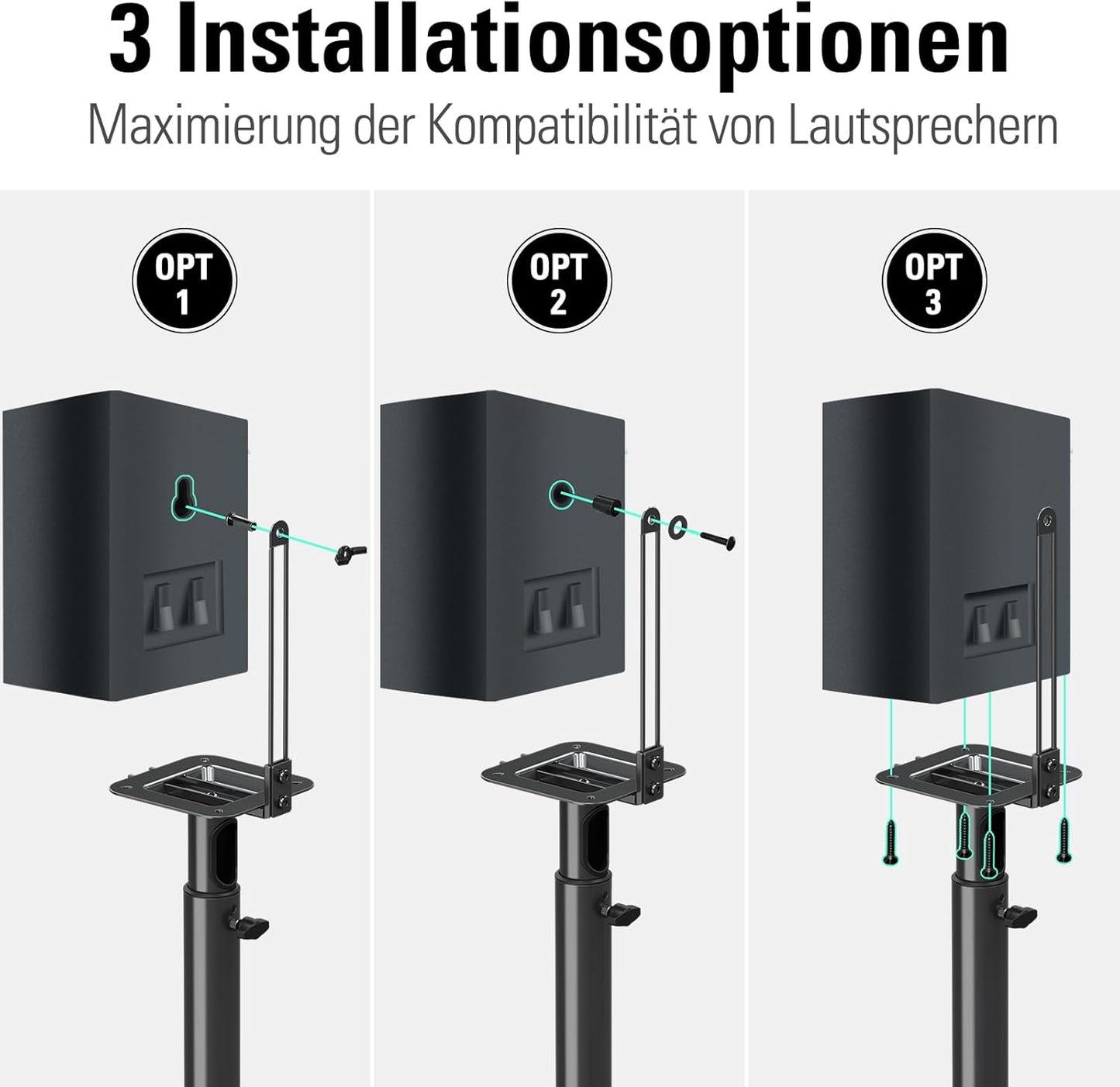 3 Installationsoptionen

Maximierung der Kompatibilität von Lautsprechern

OPT 1

OPT 2

OPT 3