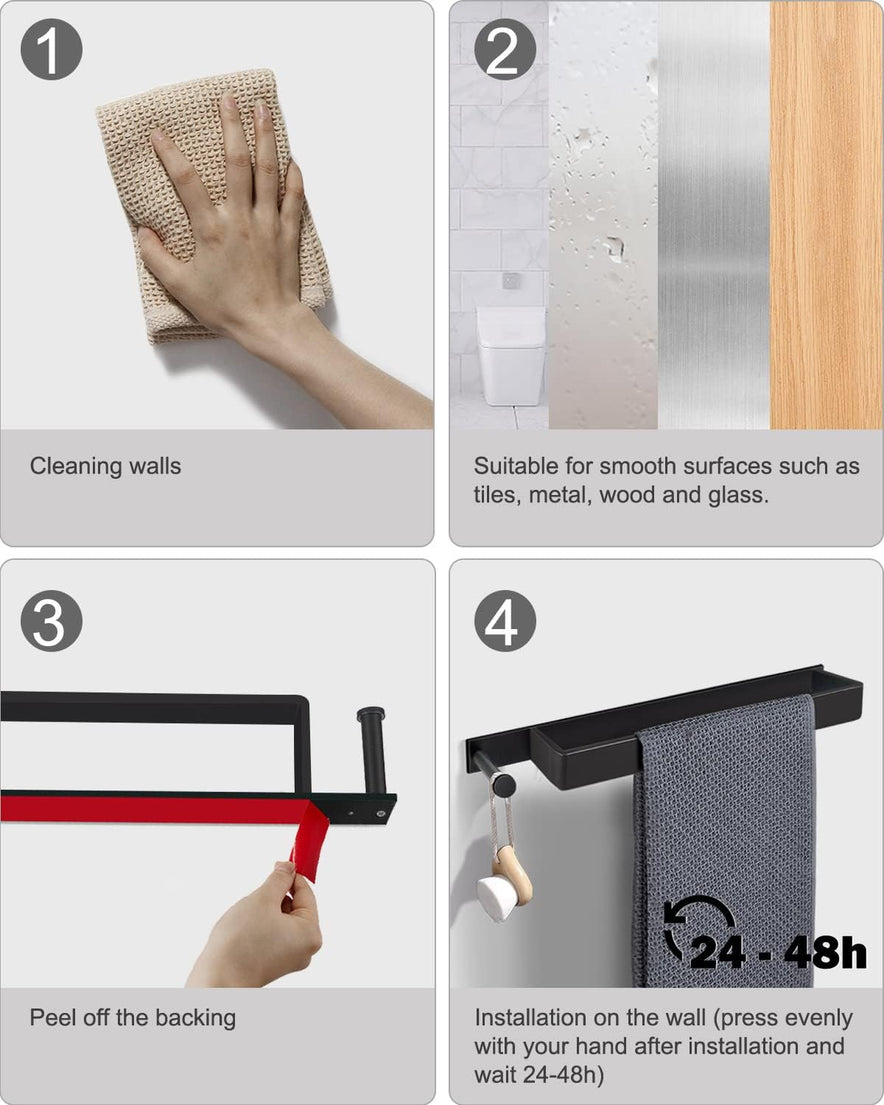 1

Cleaning walls

2

Suitable for smooth surfaces such as tiles, metal, wood and glass.

3

Peel off the backing

4

24 - 48h

Installation on the wall (press evenly with your hand after installation and wait 24-48h)