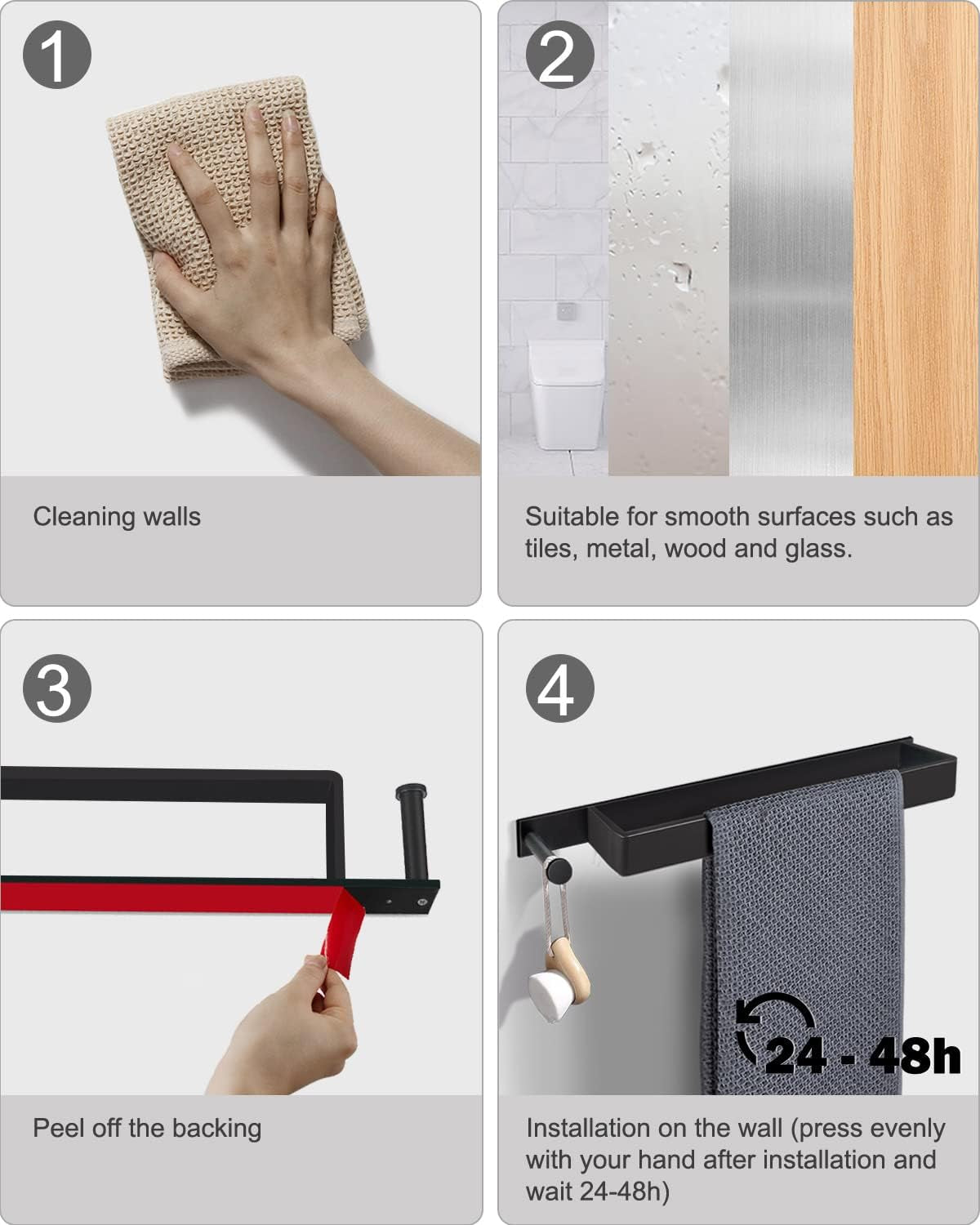 1

Cleaning walls

2

Suitable for smooth surfaces such as tiles, metal, wood and glass.

3

Peel off the backing

4

24 - 48h

Installation on the wall (press evenly with your hand after installation and wait 24-48h)