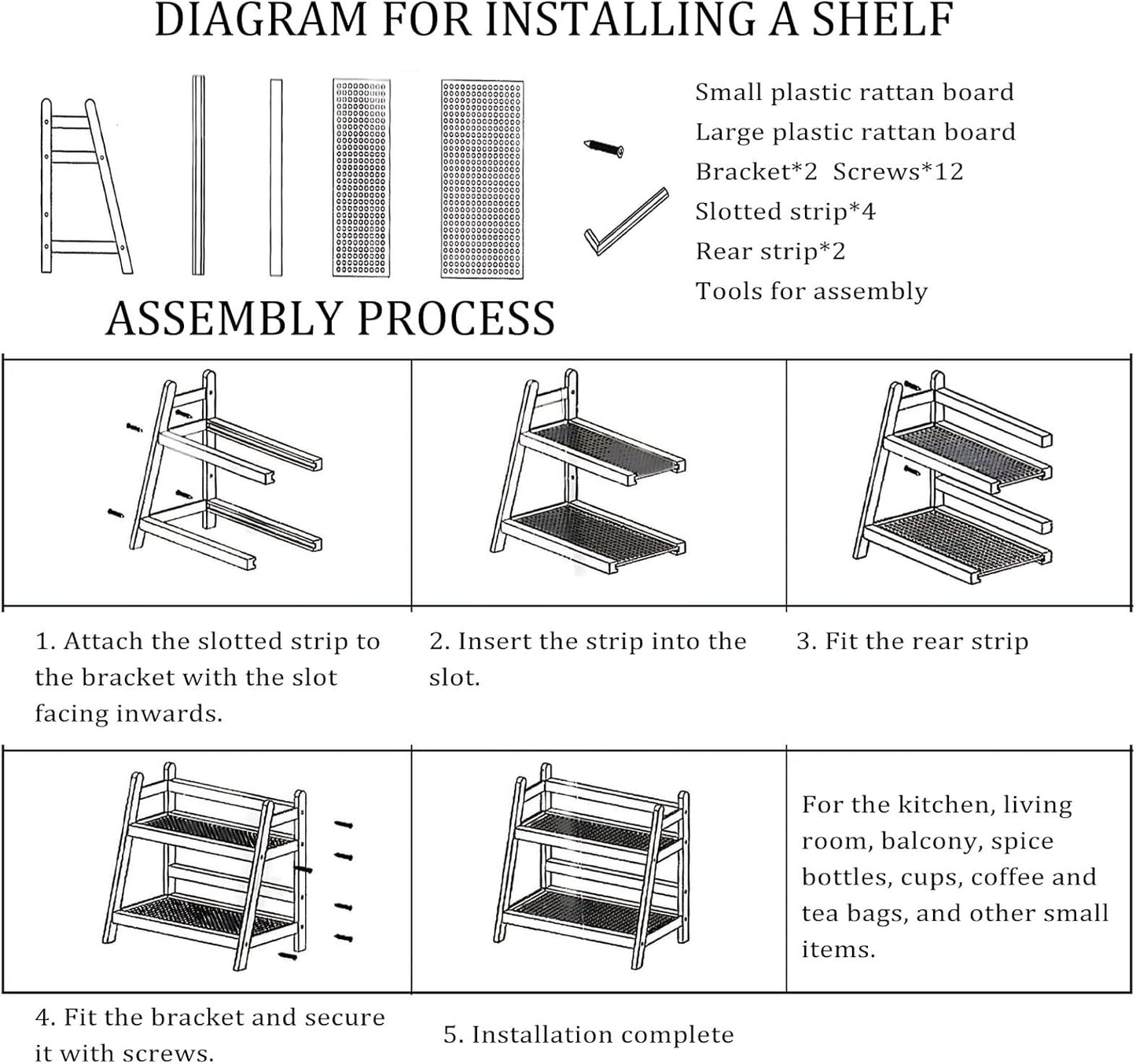 DIAGRAM FOR INSTALLING A SHELF

Small plastic rattan board
Large plastic rattan board
Bracket*2 Screws*12
Slotted strip*4
Rear strip*2
Tools for assembly

ASSEMBLY PROCESS

1. Attach the slotted strip to the bracket with the slot facing inwards.

2. Insert the strip into the slot.

3. Fit the rear strip

For the kitchen, living room, balcony, spice bottles, cups, coffee and tea bags, and other small items.

4. Fit the bracket and secure it with screws.

5. Installation complete